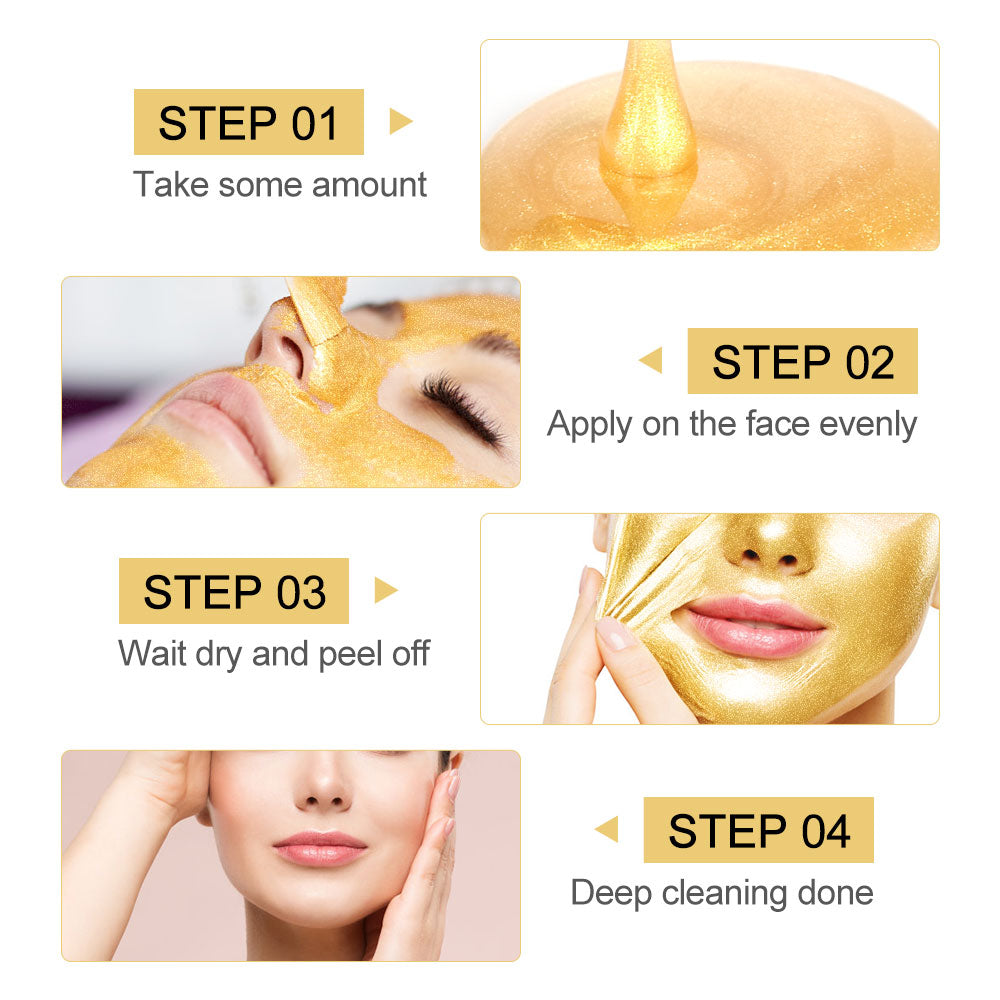 STEP 01
Take some amount

STEP 02
Apply on the face evenly

STEP 03
Wait dry and peel off

STEP 04
Deep cleaning done